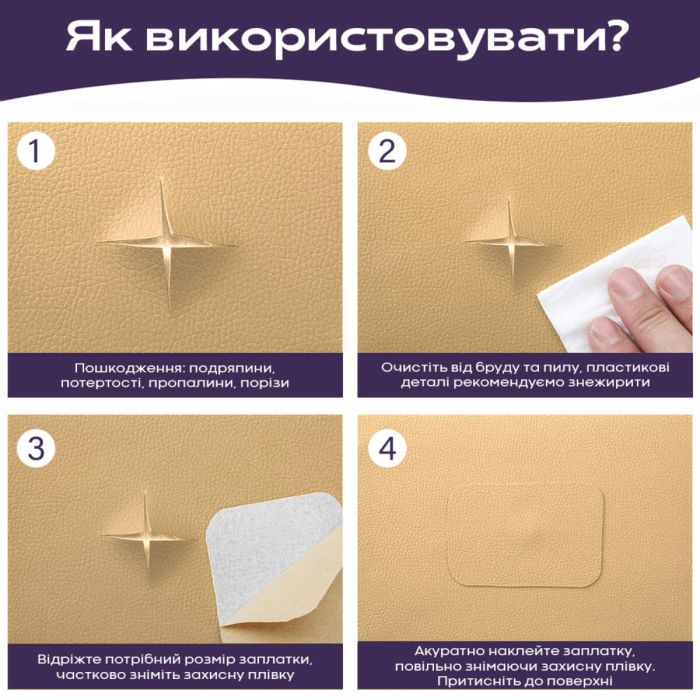 Як використовувати?

1

Пошкодження: подряпини, потертості, пропалини, порізи

2

Очистіть від бруду та пилу, пластикові деталі рекомендуємо знежирити

3

Відріжте потрібний розмір заплатки, частково зніміть захисну плівку

4

Акуратно наклейте заплатку, повільно знімаючи захисну плівку. Притисніть до поверхні