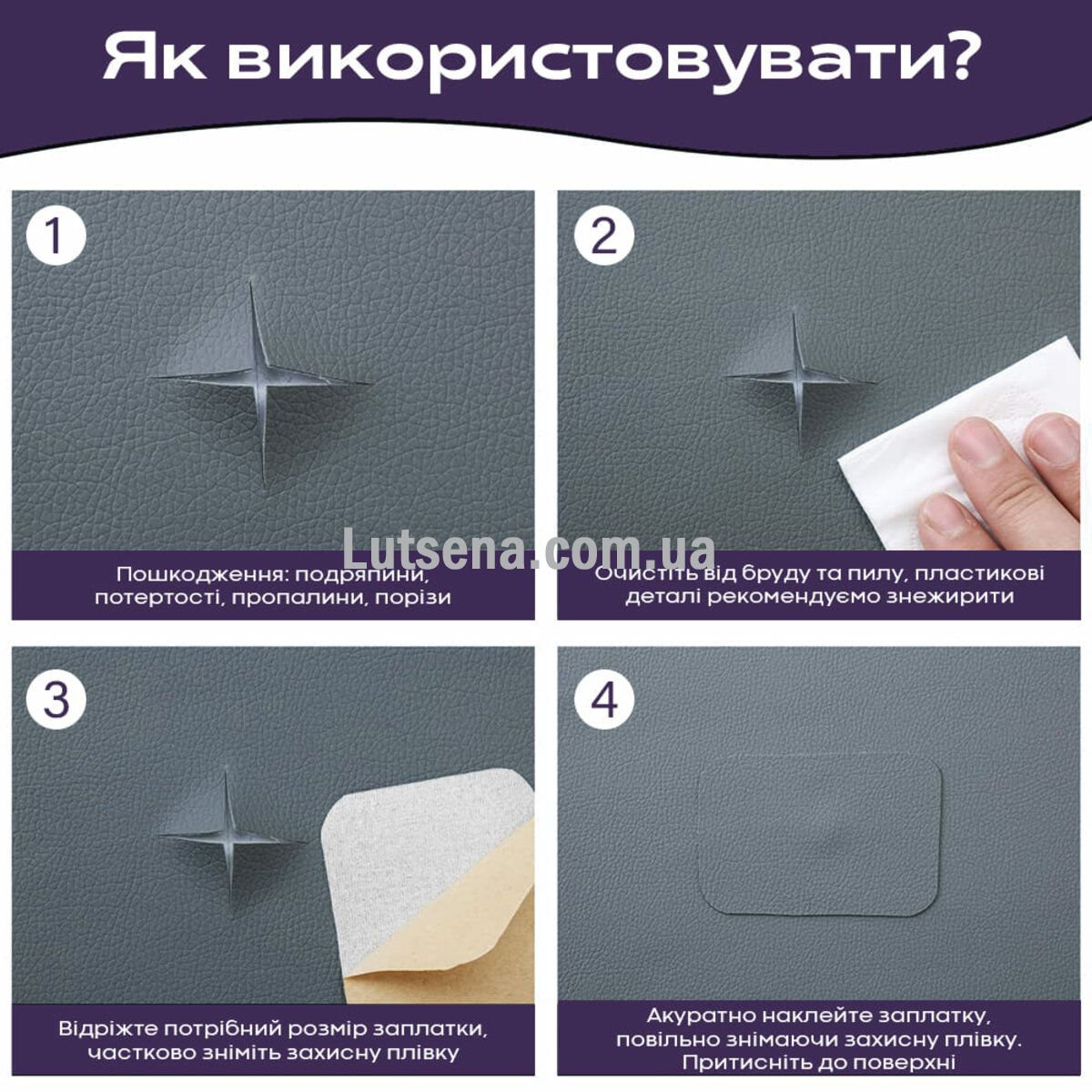 Як використовувати?

1

Пошкодження: подряпини, потертості, пропалини, порізи

2

Очистіть від бруду та пилу, пластикові деталі рекомендуємо знежирити

Lutsena.com.ua

3

Відріжте потрібний розмір заплатки, частково зніміть захисну плівку

4

Акуратно наклейте заплатку, повільно знімаючи захисну плівку. Притисніть до поверхні