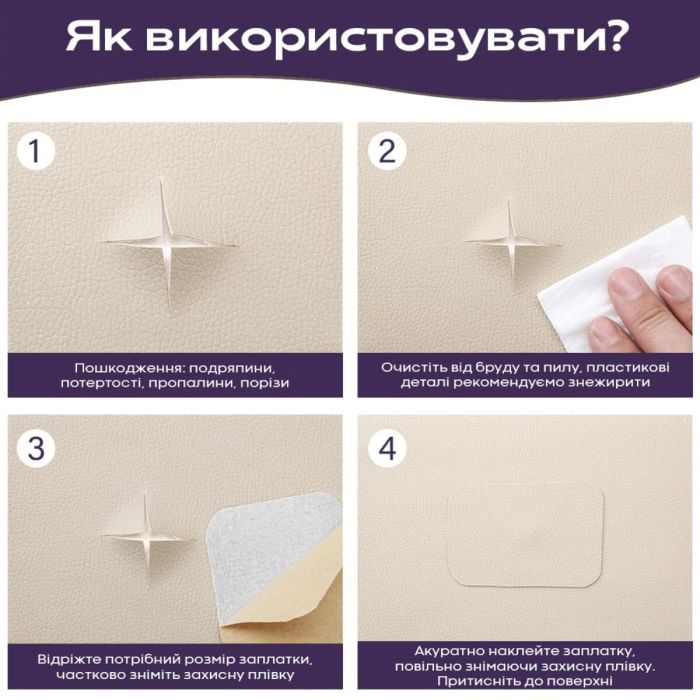 Як використовувати?

1

Пошкодження: подряпини, потертості, пропалини, порізи

2

Очистіть від бруду та пилу, пластикові деталі рекомендуємо знежирити

3

Відріжте потрібний розмір заплатки, частково зніміть захисну плівку

4

Акуратно наклейте заплатку, повільно знімаючи захисну плівку. Притисніть до поверхні