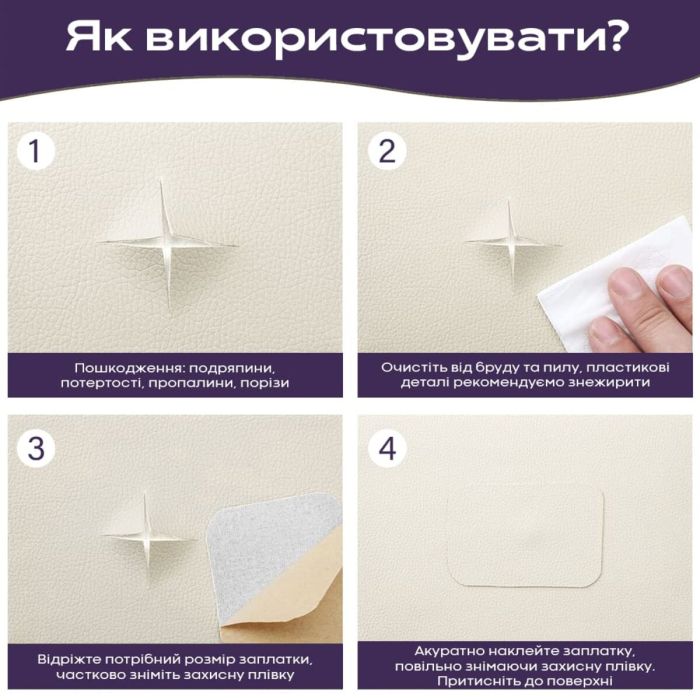 Як використовувати?

1

Пошкодження: подряпини, потертості, пропалини, порізи

2

Очистіть від бруду та пилу, пластикові деталі рекомендуємо знежирити

3

Відріжте потрібний розмір заплатки, частково зніміть захисну плівку

4

Акуратно наклейте заплатку, повільно знімаючи захисну плівку. Притисніть до поверхні